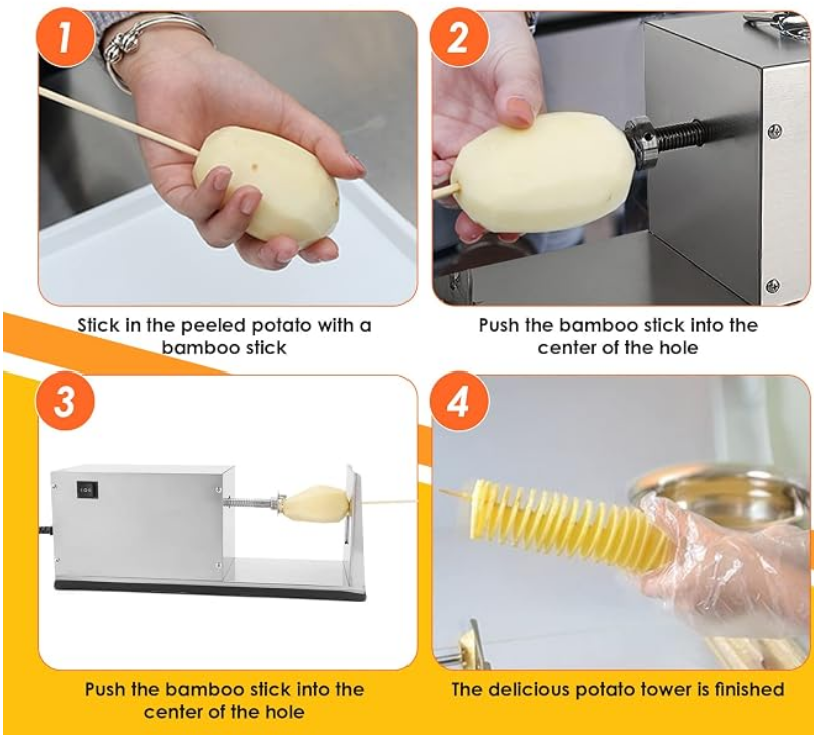 1

Stick in the peeled potato with a bamboo stick

2

Push the bamboo stick into the center of the hole

3

Push the bamboo stick into the center of the hole

4

The delicious potato tower is finished